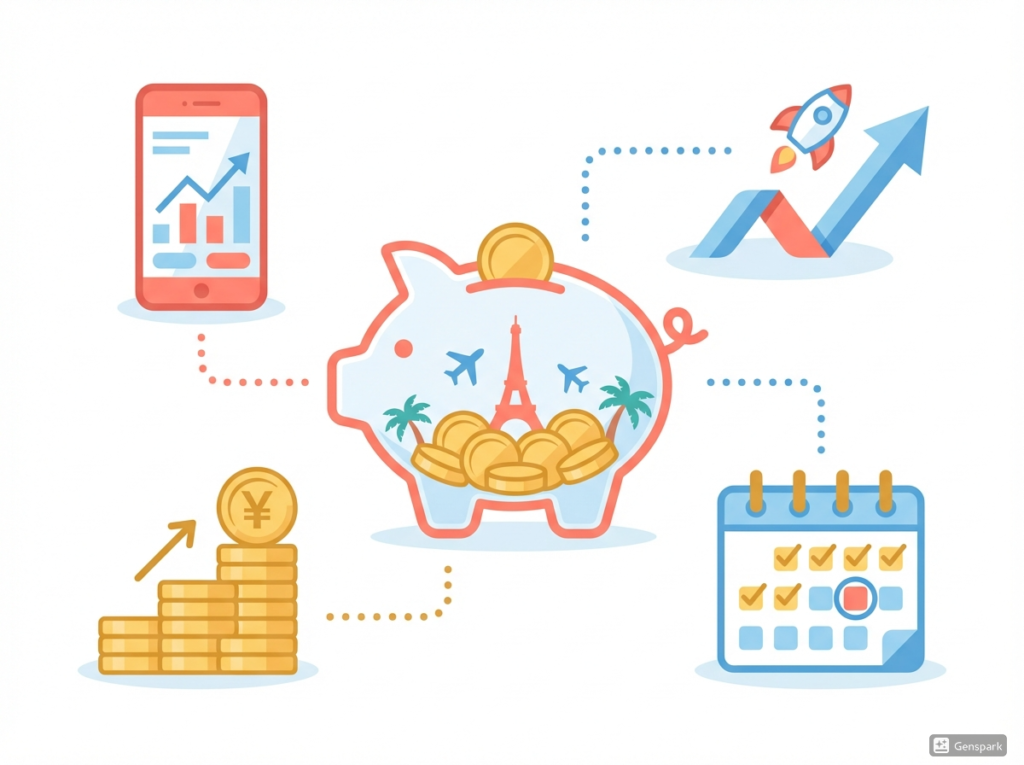 ¥

Genspark