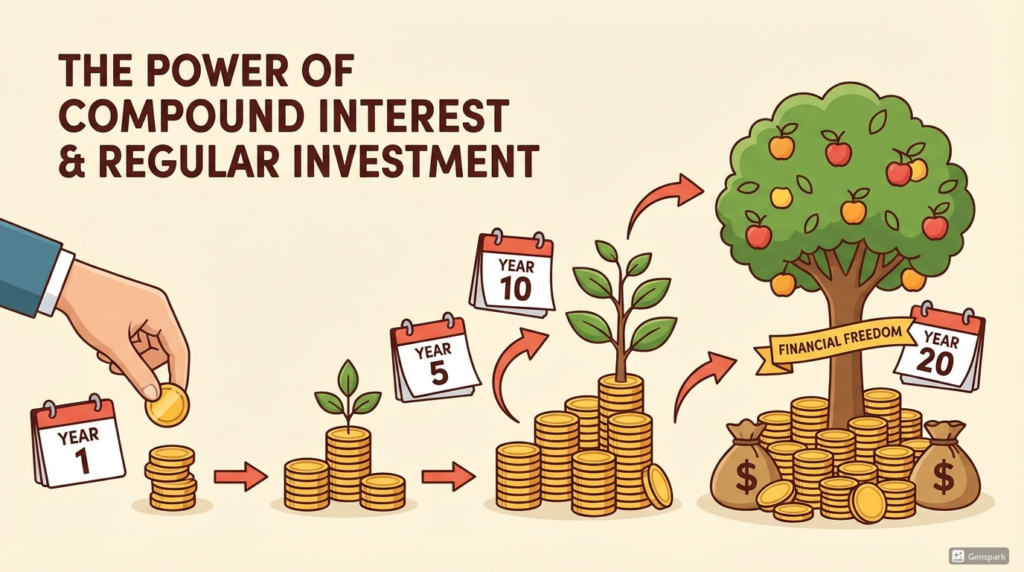 THE POWER OF COMPOUND INTEREST & REGULAR INVESTMENT

YEAR 1

YEAR 5

YEAR 10

FINANCIAL FREEDOM

YEAR 20

$

$

Genspark